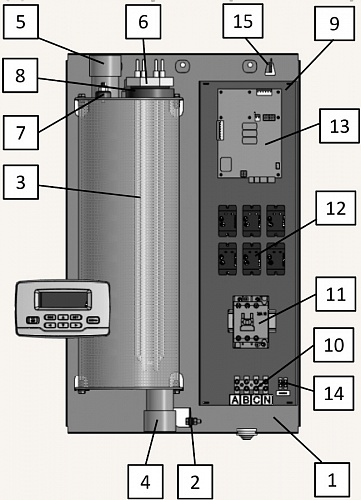 5
6
15
9
8
7
13
3
12
11
10
14
A B C N
4
2
1